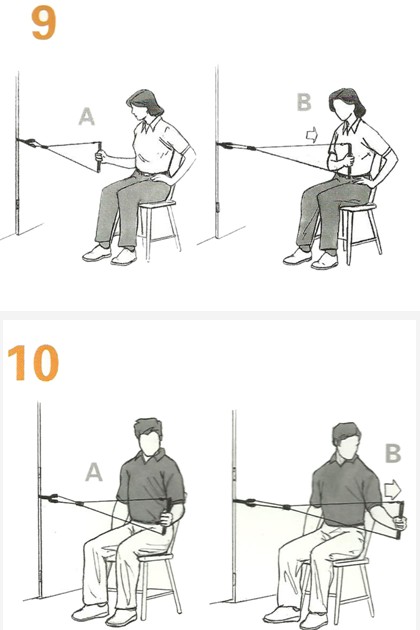 9

A

B

10

A

B